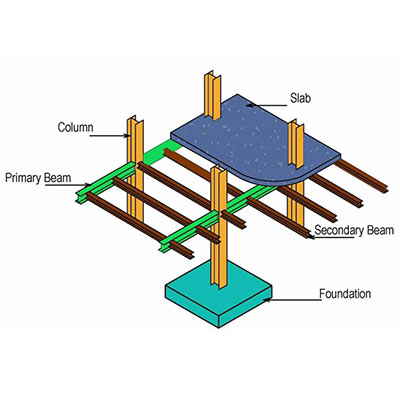 Slab
Column
Primary Beam
Secondary Beam
Foundation